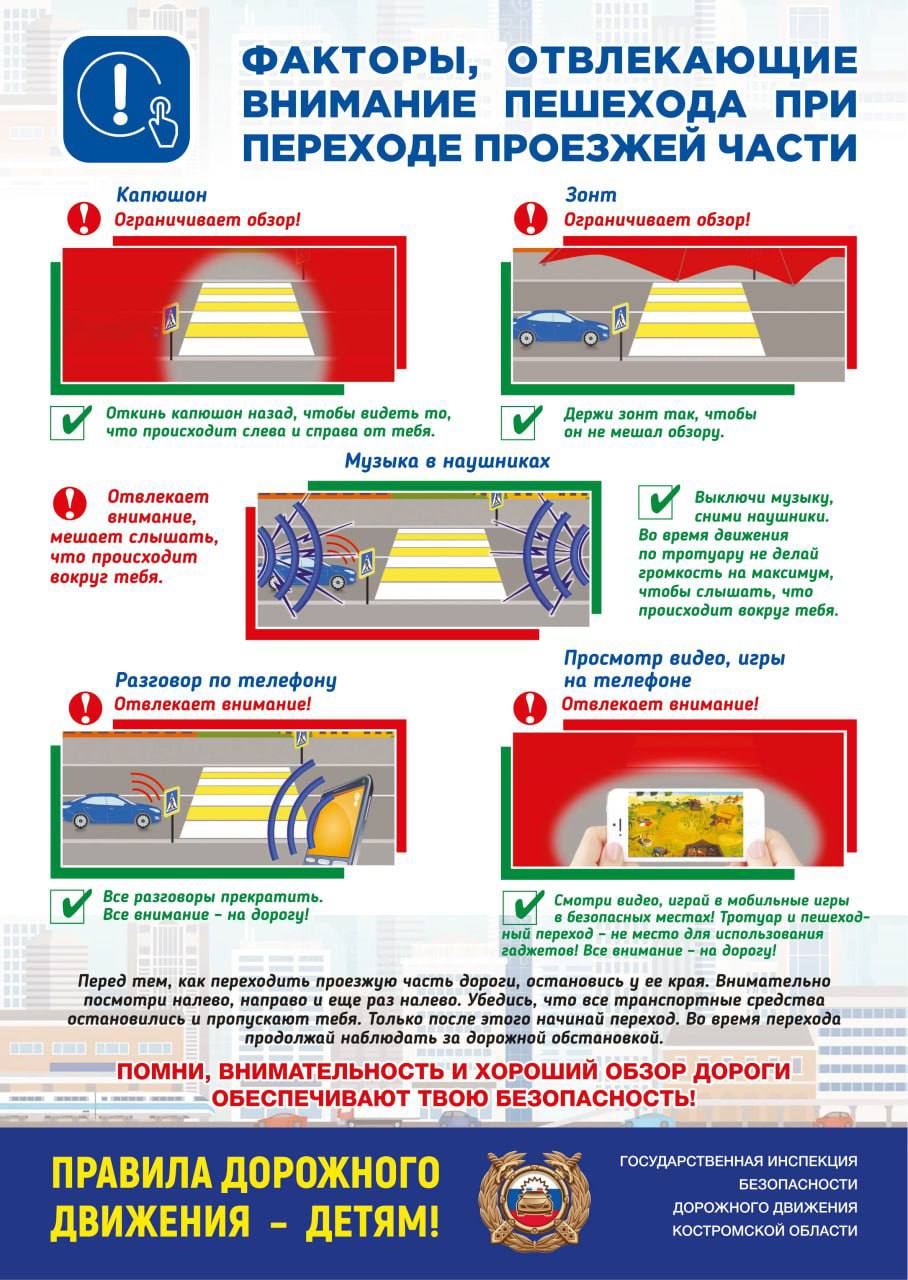 ФАКТОРЫ, ОТВЛЕКАЮЩИЕ ВНИМАНИЕ ПЕШЕХОДА ПРИ ПЕРЕХОДЕ ПРОЕЗЖЕЙ ЧАСТИ

Капюшон
Ограничивает обзор!

Откинь капюшон назад, чтобы видеть то, что происходит слева и справа от тебя.

Зонт
Ограничивает обзор!

Держи зонт так, чтобы он не мешал обзору.

Музыка в наушниках

Отвлекает внимание, мешает слышать, что происходит вокруг тебя.

Выключи музыку, сними наушники. Во время движения по тротуару не делай громкость на максимум, чтобы слышать, что происходит вокруг тебя.

Разговор по телефону
Отвлекает внимание!

Все разговоры прекратить. Все внимание – на дорогу!

Просмотр видео, игры на телефоне
Отвлекает внимание!

Смотри видео, играй в мобильные игры в безопасных местах! Тротуар и пешеходный переход – не место для использования гаджетов! Все внимание – на дорогу!

Перед тем, как переходить проезжую часть дороги, остановись у ее края. Внимательно посмотри налево, направо и еще раз налево. Убедись, что все транспортные средства остановились и пропускают тебя. Только после этого начинай переход. Во время перехода продолжай наблюдать за дорожной обстановкой.

ПОМНИ, ВНИМАТЕЛЬНОСТЬ И ХОРОШИЙ ОБЗОР ДОРОГИ ОБЕСПЕЧИВАЮТ ТВОЮ БЕЗОПАСНОСТЬ!

ПРАВИЛА ДОРОЖНОГО ДВИЖЕНИЯ – ДЕТЯМ!

ГОСУДАРСТВЕННАЯ ИНСПЕКЦИЯ БЕЗОПАСНОСТИ ДОРОЖНОГО ДВИЖЕНИЯ КОСТРОМСКОЙ ОБЛАСТИ